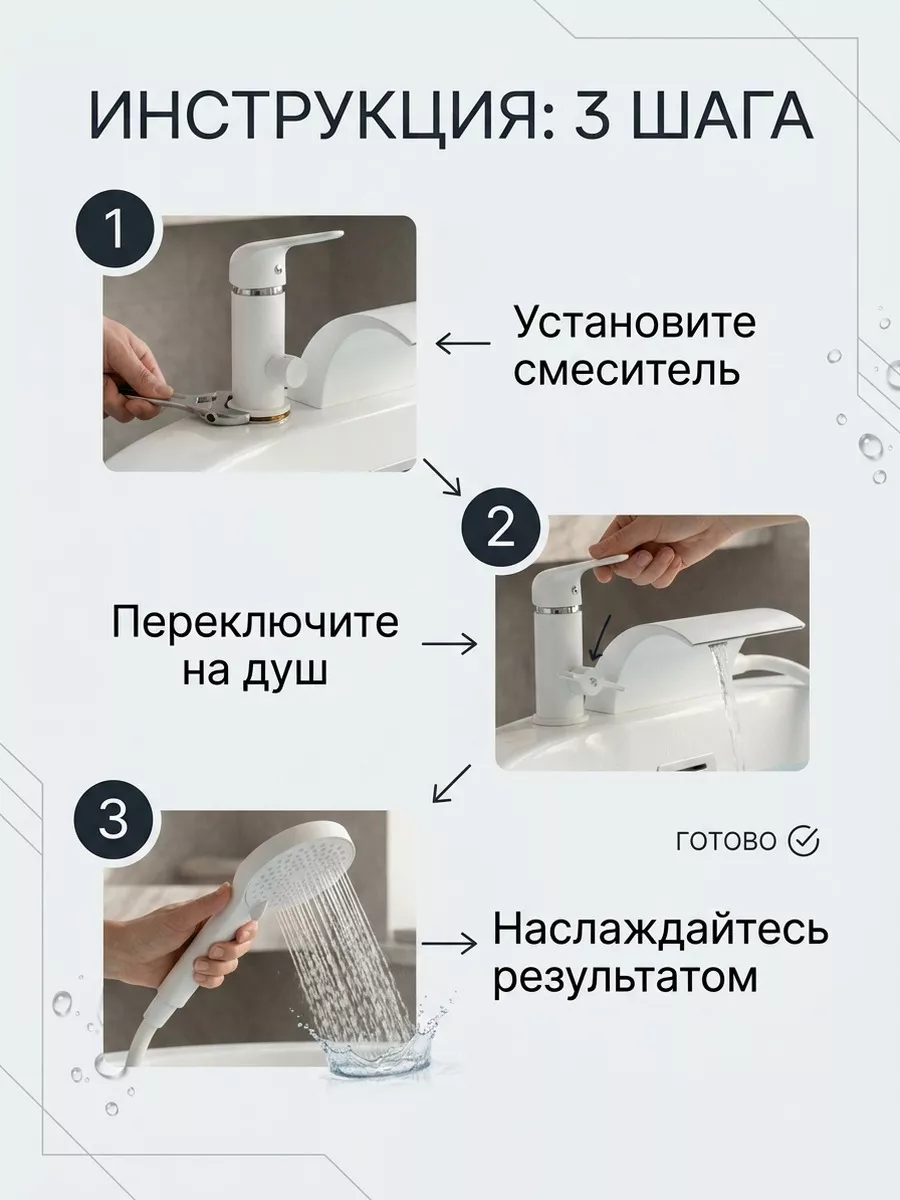 ИНСТРУКЦИЯ: 3 ШАГА

1

Установите смеситель

2

Переключите на душ

3

ГОТОВО

Наслаждайтесь результатом